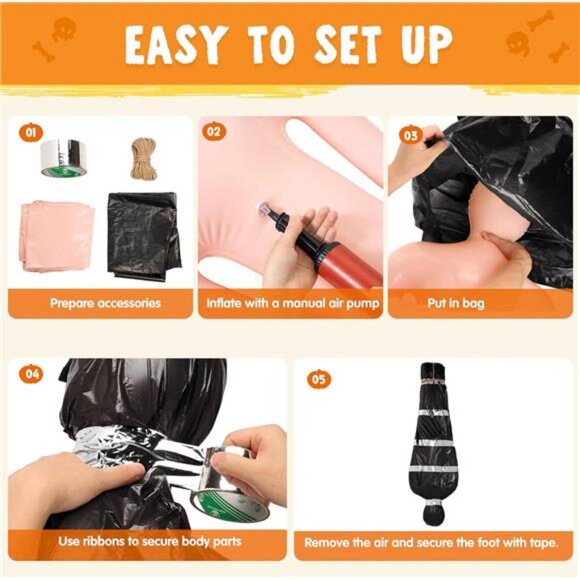 EASY TO SET UP

01
Prepare accessories

02
Inflate with a manual air pump

03
Put in bag

04
Use ribbons to secure body parts

05
Remove the air and secure the foot with tape.